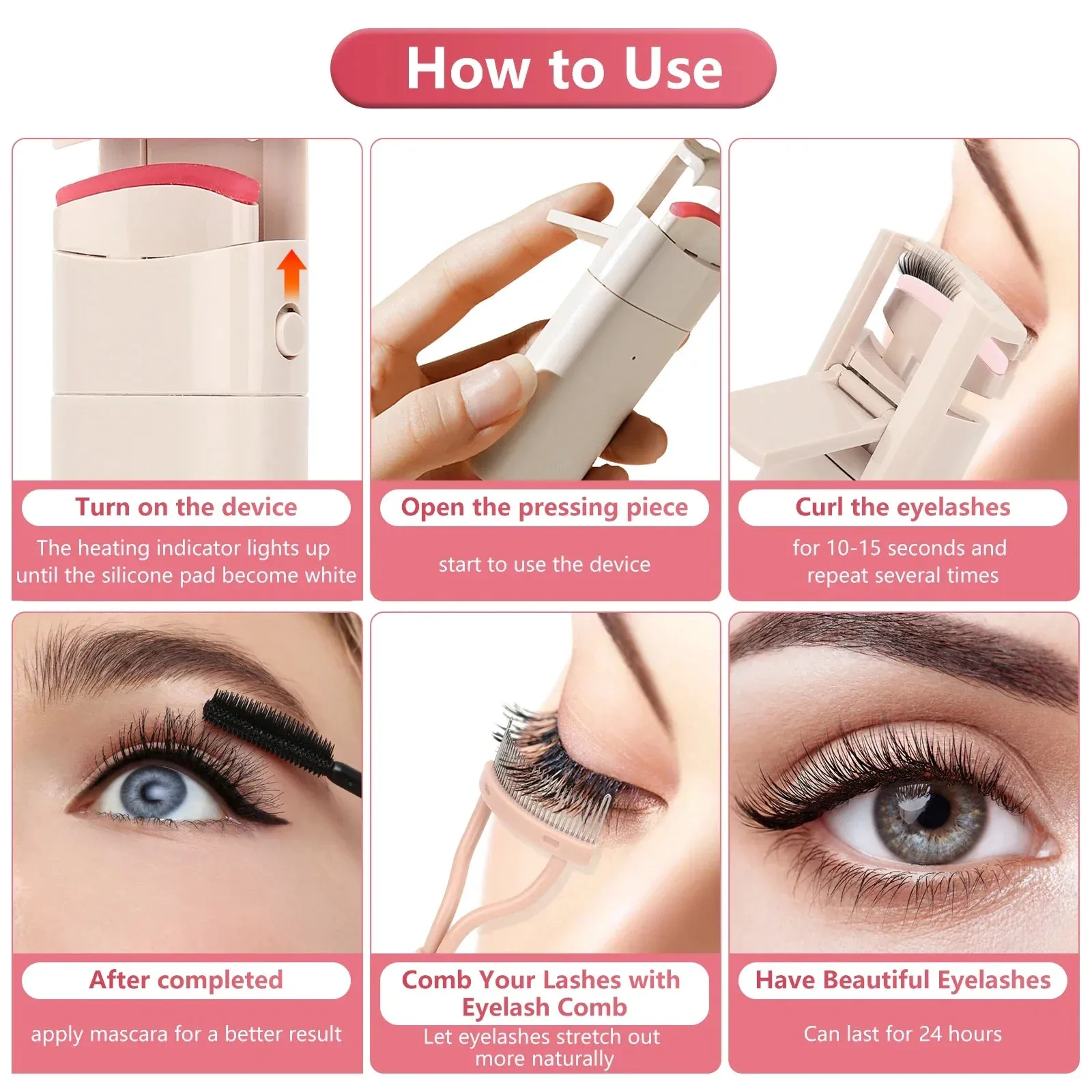 How to Use

Turn on the device

The heating indicator lights up until the silicone pad become white

Open the pressing piece

start to use the device

Curl the eyelashes

for 10-15 seconds and repeat several times

After completed

apply mascara for a better result

Comb Your Lashes with Eyelash Comb

Let eyelashes stretch out more naturally

Have Beautiful Eyelashes

Can last for 24 hours